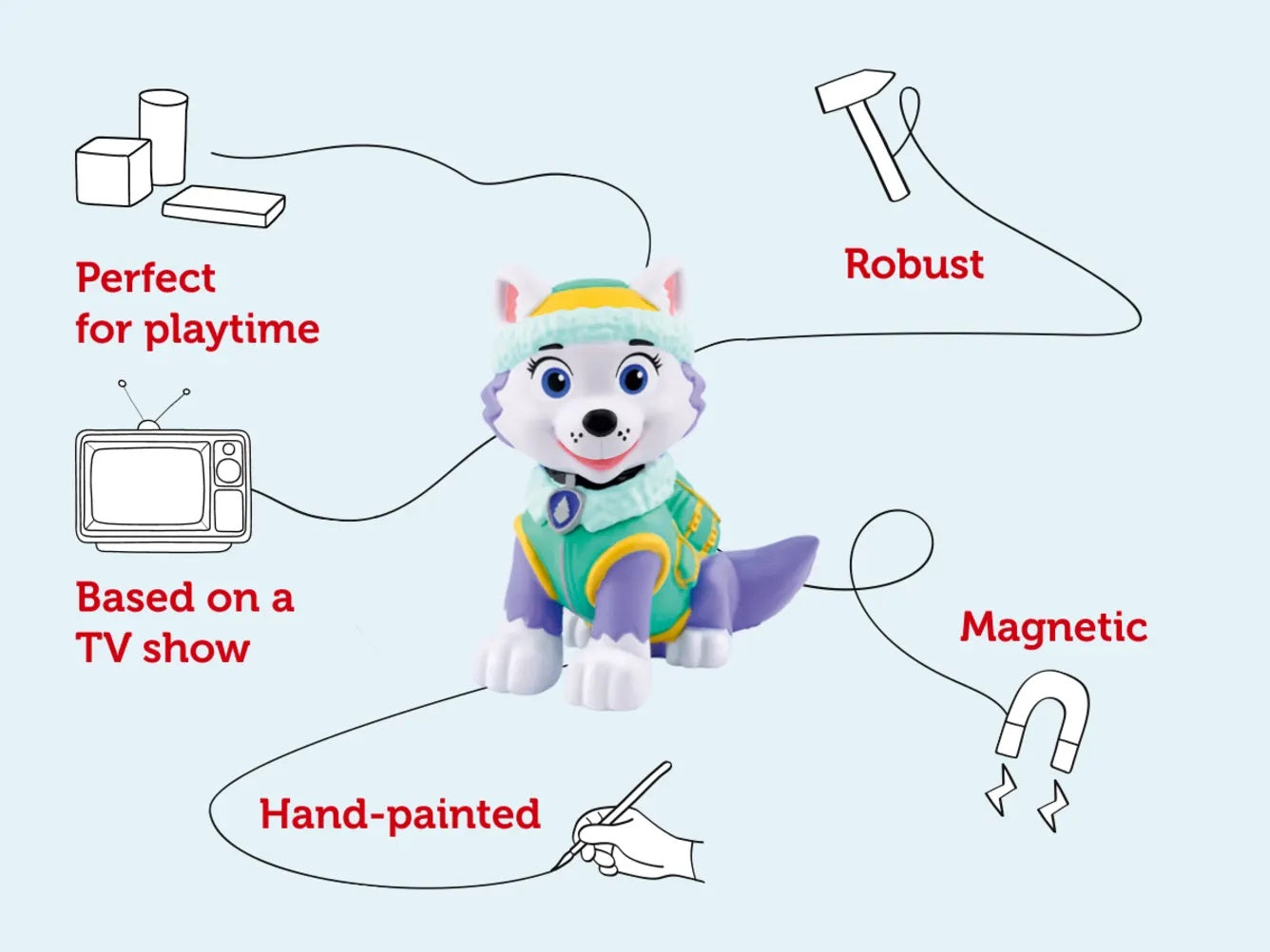 Perfect for playtime

Robust

Based on a TV show

Magnetic

Hand-painted