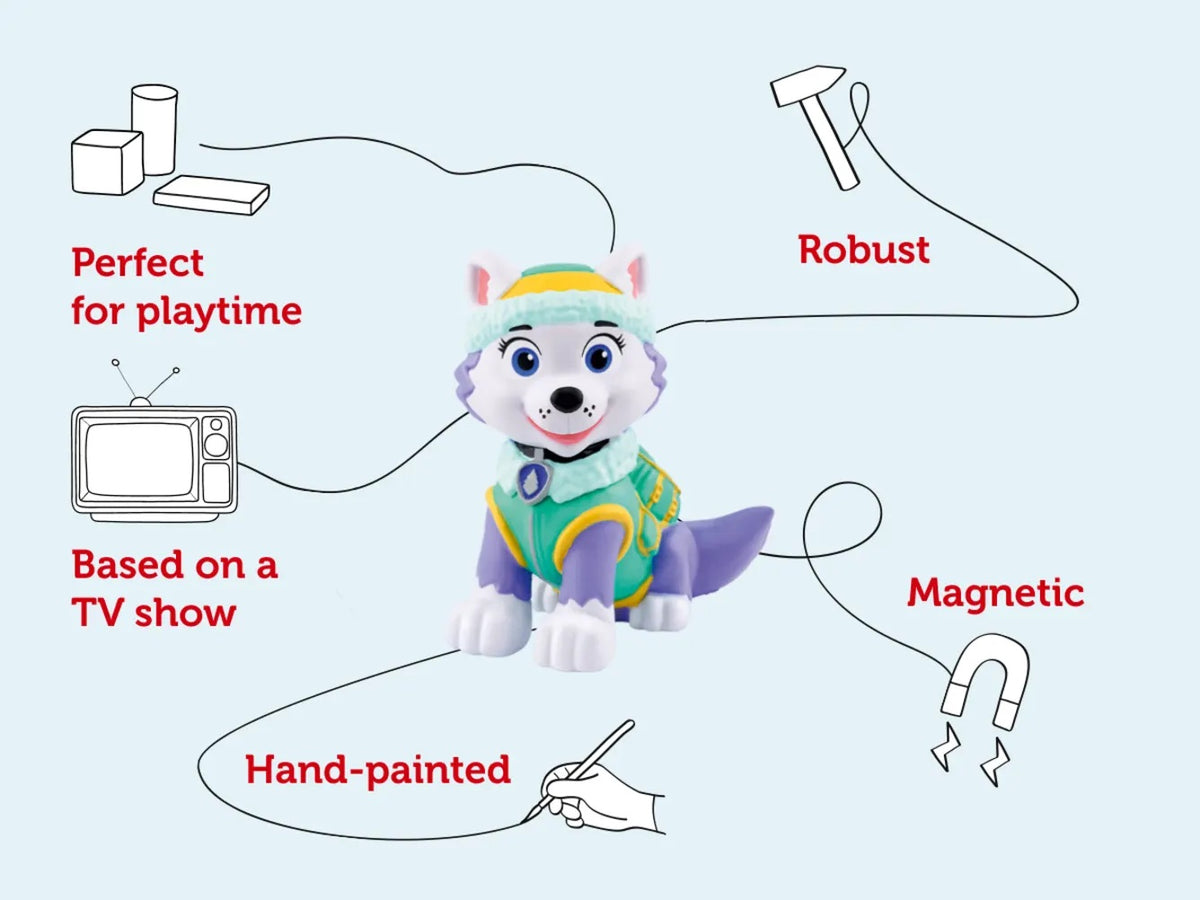 Perfect for playtime

Robust

Based on a TV show

Magnetic

Hand-painted