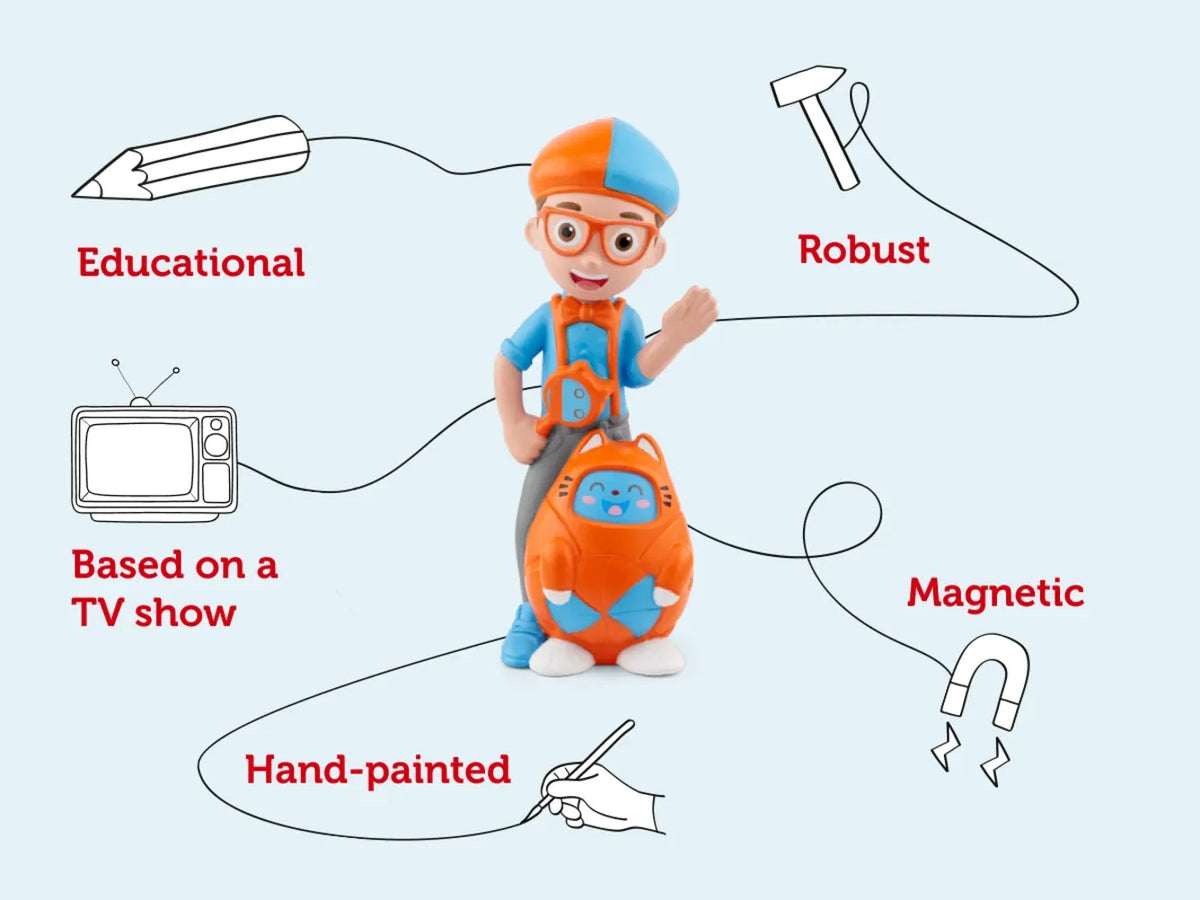 Educational

Robust

Based on a TV show

Magnetic

Hand-painted