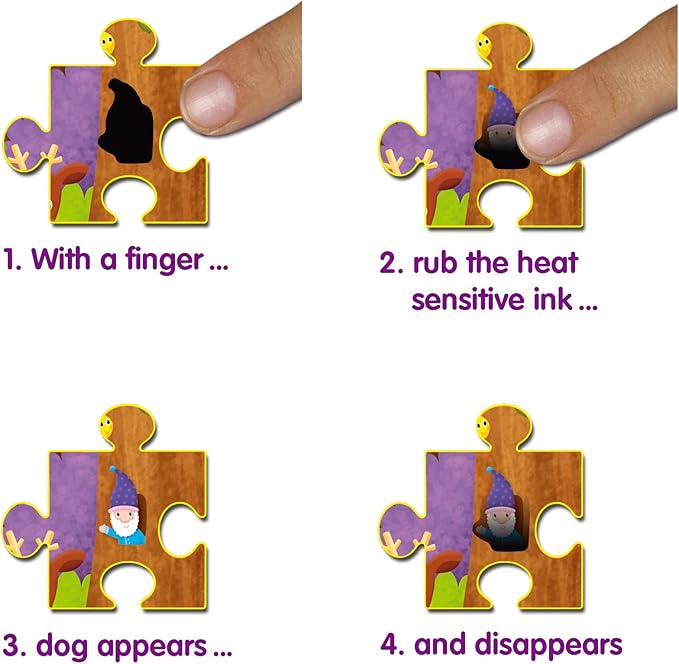 1. With a finger ...

2. rub the heat sensitive ink ...

3. dog appears ...

4. and disappears